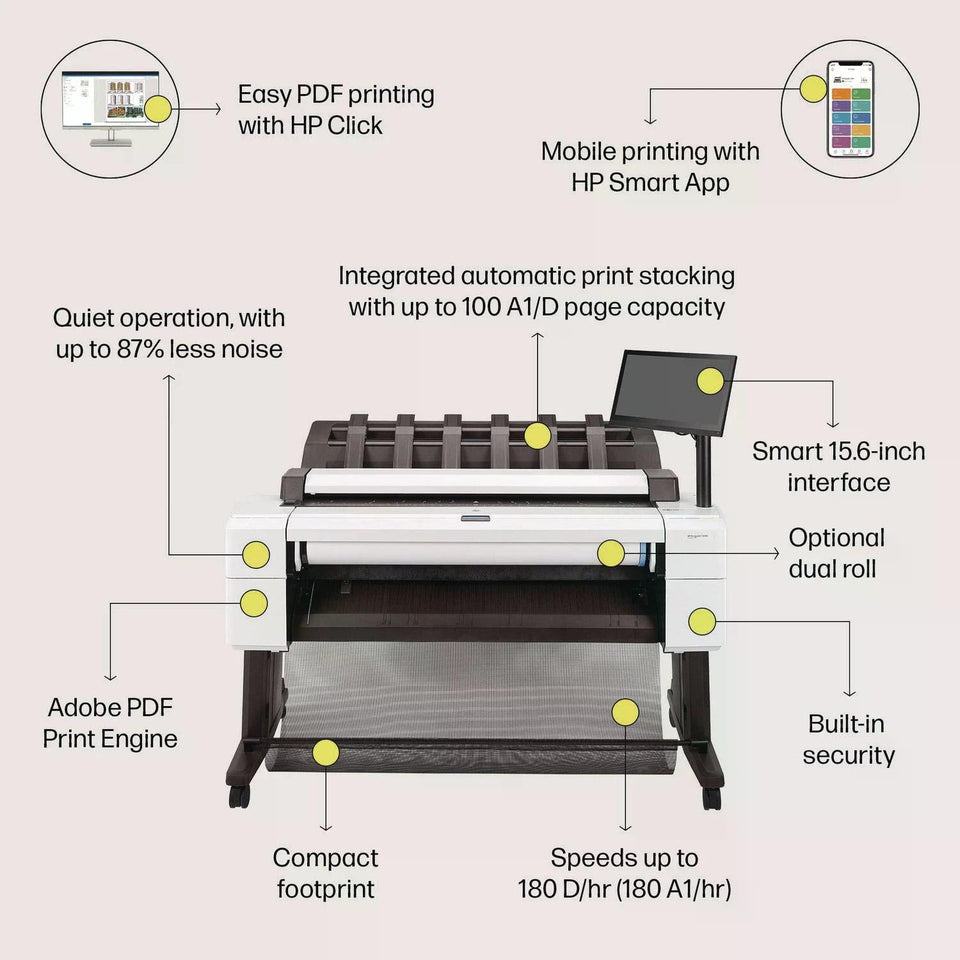 Easy PDF printing with HP Click

Mobile printing with HP Smart App

Integrated automatic print stacking with up to 100 A1/D page capacity

Quiet operation, with up to 87% less noise

Smart 15.6-inch interface

Optional dual roll

Adobe PDF Print Engine

Built-in security

Compact footprint

Speeds up to 180 D/hr (180 A1/hr)